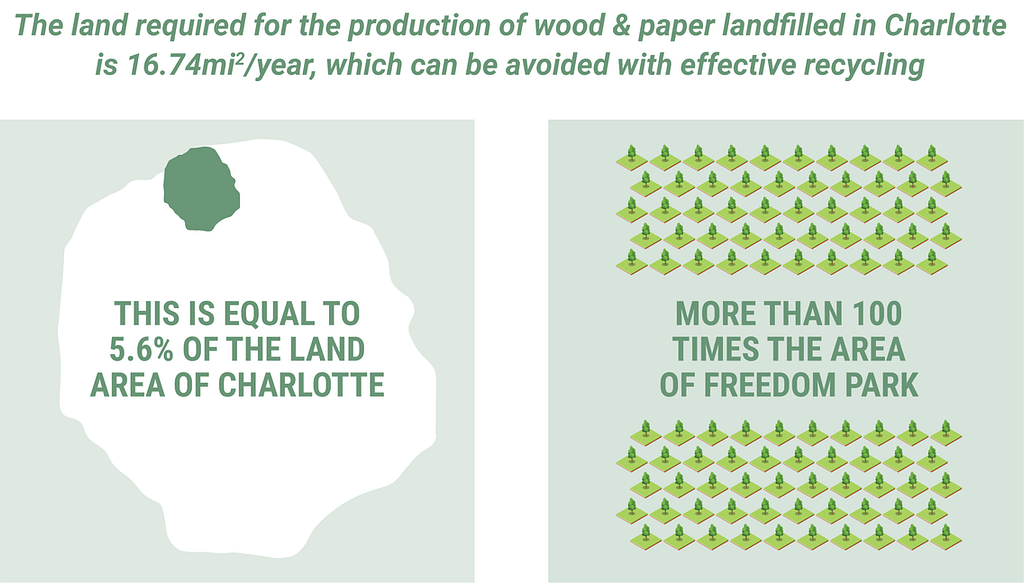 The land required for the production of wood & paper landfilled in Charlotte is 16.74mi$^2$/year, which can be avoided with effective recycling

THIS IS EQUAL TO 5.6% OF THE LAND AREA OF CHARLOTTE

MORE THAN 100 TIMES THE AREA OF FREEDOM PARK