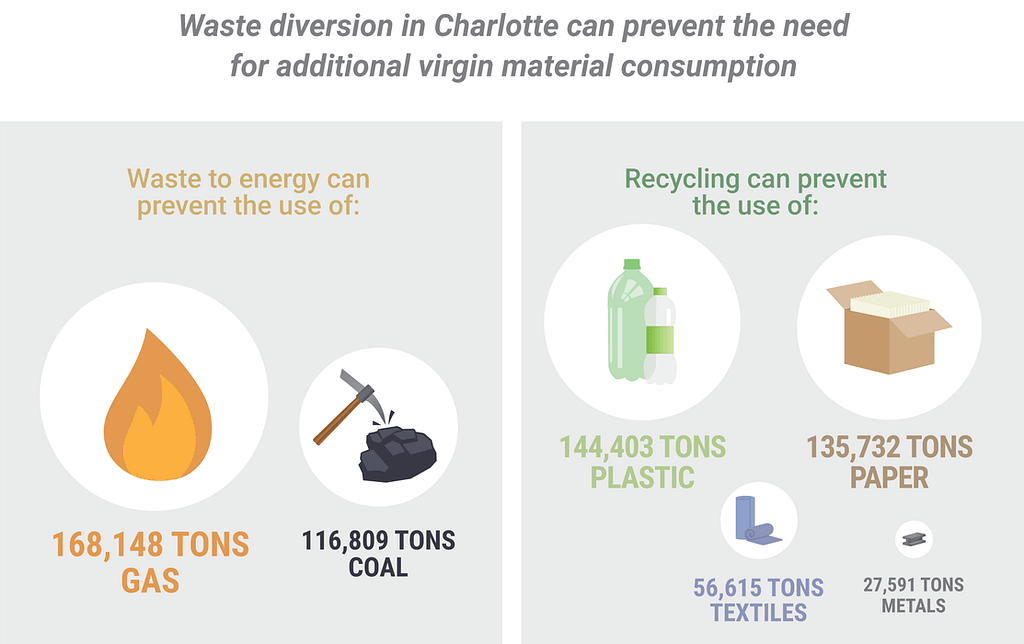 Waste diversion in Charlotte can prevent the need for additional virgin material consumption

Waste to energy can prevent the use of:

168,148 TONS GAS

116,809 TONS COAL

Recycling can prevent the use of:

144,403 TONS PLASTIC

135,732 TONS PAPER

56,615 TONS TEXTILES

27,591 TONS METALS