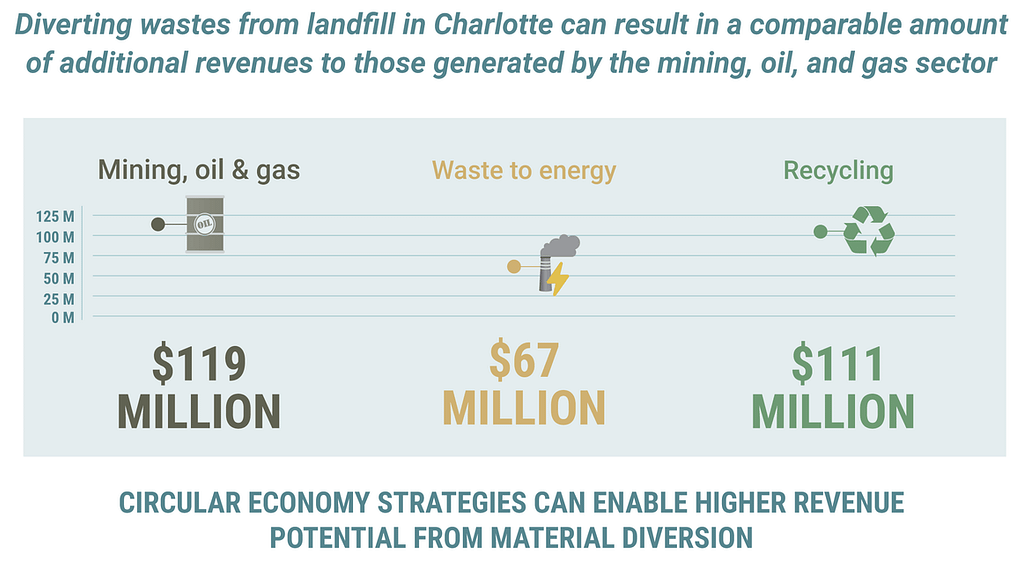 Diverting wastes from landfill in Charlotte can result in a comparable amount of additional revenues to those generated by the mining, oil, and gas sector

Mining, oil & gas

Waste to energy

Recycling

125 M
100 M
75 M
50 M
25 M
0 M

OIL

$119 MILLION

$67 MILLION

$111 MILLION

CIRCULAR ECONOMY STRATEGIES CAN ENABLE HIGHER REVENUE POTENTIAL FROM MATERIAL DIVERSION