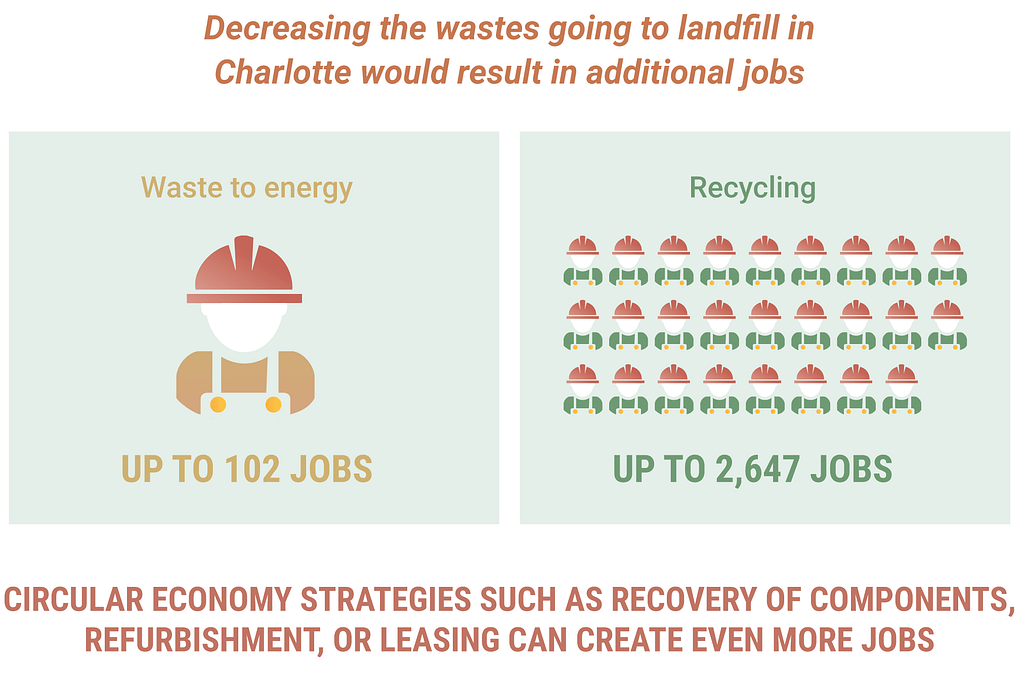 Decreasing the wastes going to landfill in Charlotte would result in additional jobs

Waste to energy

UP TO 102 JOBS

Recycling

UP TO 2,647 JOBS

CIRCULAR ECONOMY STRATEGIES SUCH AS RECOVERY OF COMPONENTS, REFURBISHMENT, OR LEASING CAN CREATE EVEN MORE JOBS