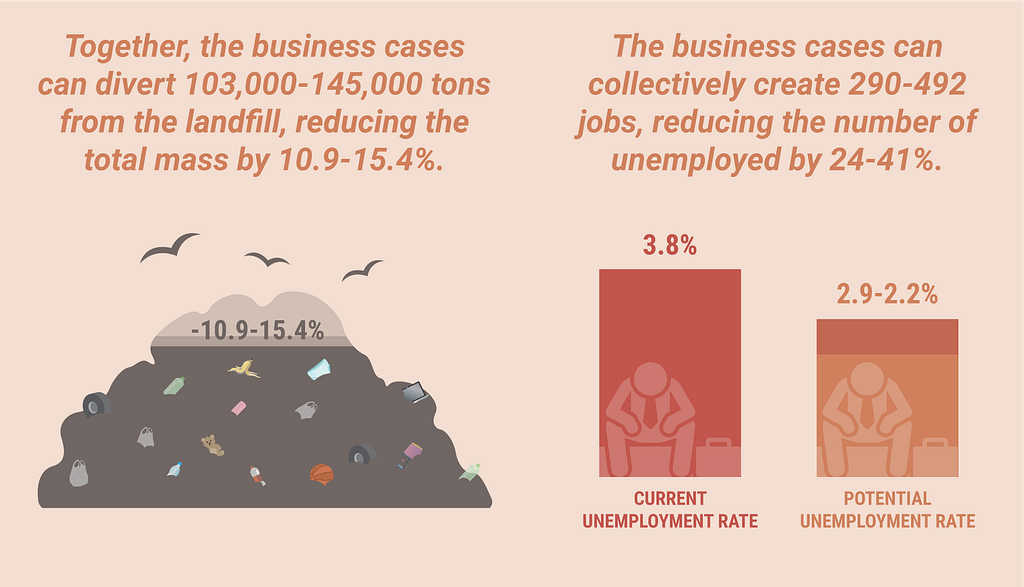 Together, the business cases can divert 103,000-145,000 tons from the landfill, reducing the total mass by 10.9-15.4%.

-10.9-15.4%

The business cases can collectively create 290-492 jobs, reducing the number of unemployed by 24-41%.

3.8%

CURRENT UNEMPLOYMENT RATE

2.9-2.2%

POTENTIAL UNEMPLOYMENT RATE